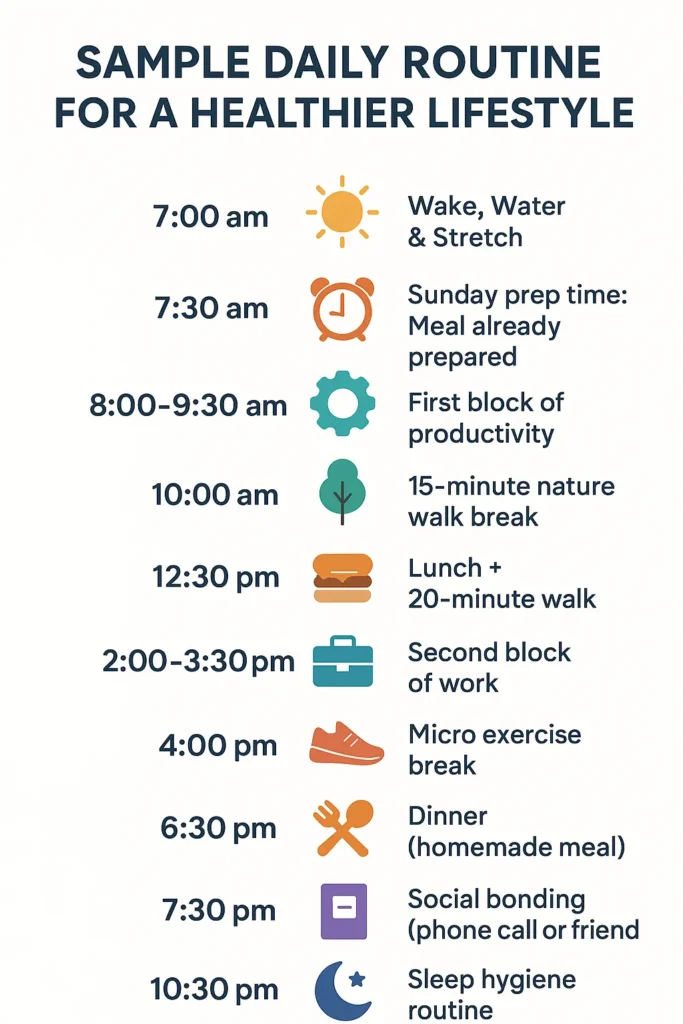 SAMPLE DAILY ROUTINE FOR A HEALTHIER LIFESTYLE

7:00 am
Wake, Water & Stretch

7:30 am
Sunday prep time: Meal already prepared

8:00-9:30 am
First block of productivity

10:00 am
15-minute nature walk break

12:30 pm
Lunch + 20-minute walk

2:00-3:30 pm
Second block of work

4:00 pm
Micro exercise break

6:30 pm
Dinner (homemade meal)

7:30 pm
Social bonding (phone call or friend

10:30 pm
Sleep hygiene routine